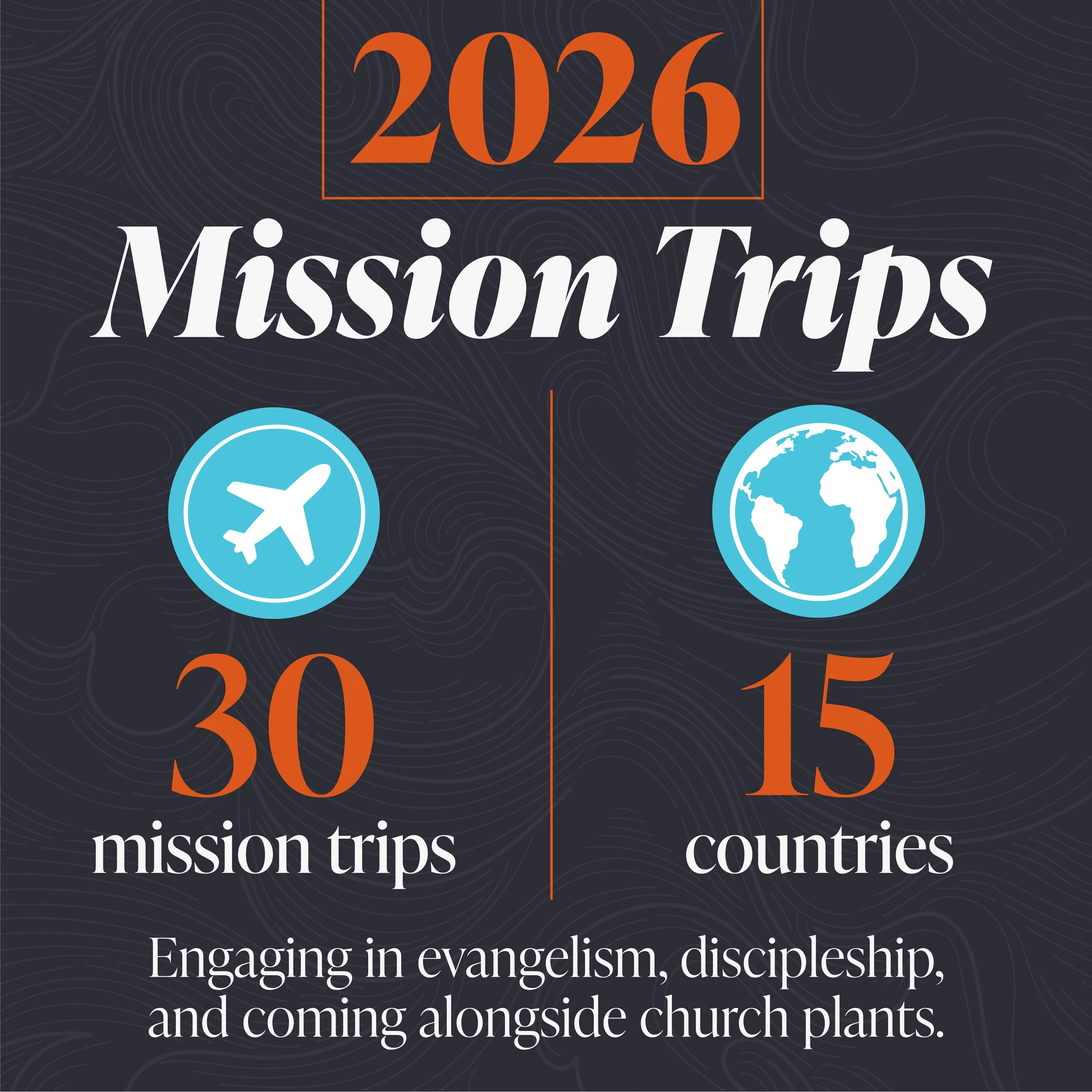 2026

Mission Trips

30
mission trips

15
countries

Engaging in evangelism, discipleship, and coming alongside church plants.